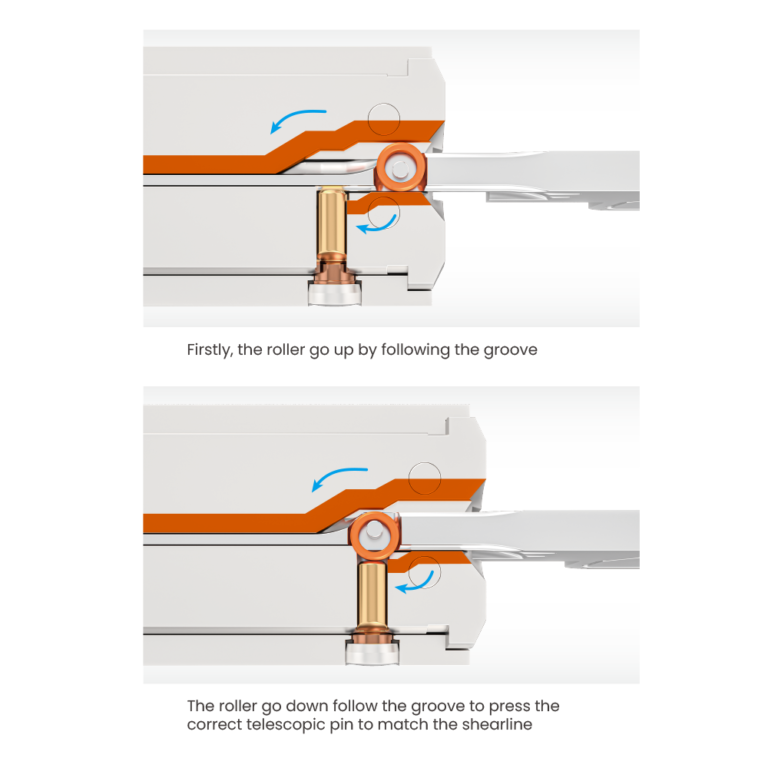 Firstly, the roller go up by following the groove

The roller go down follow the groove to press the correct telescopic pin to match the shearline